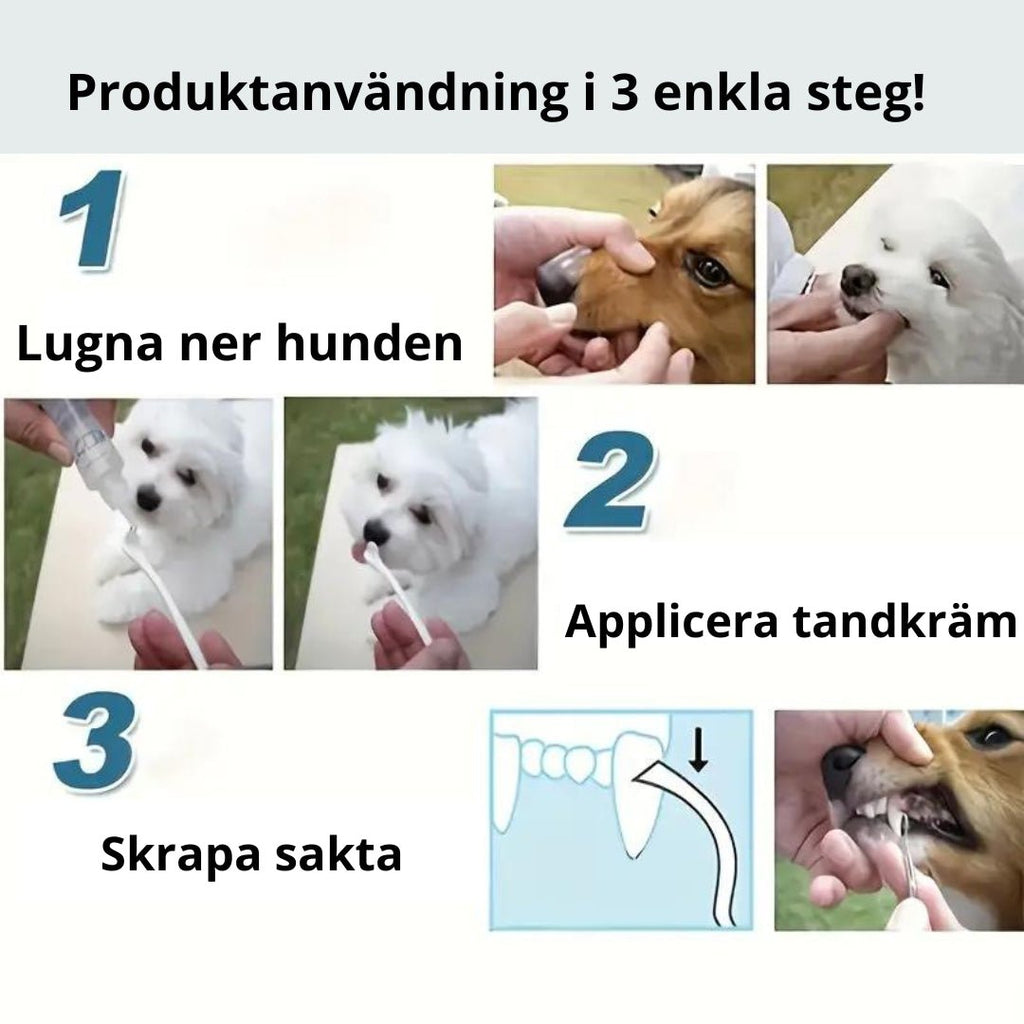 Produktanvändning i 3 enkla steg!

1

Lugna ner hunden

2

Applicera tandkräm

3

Skrapa sakta