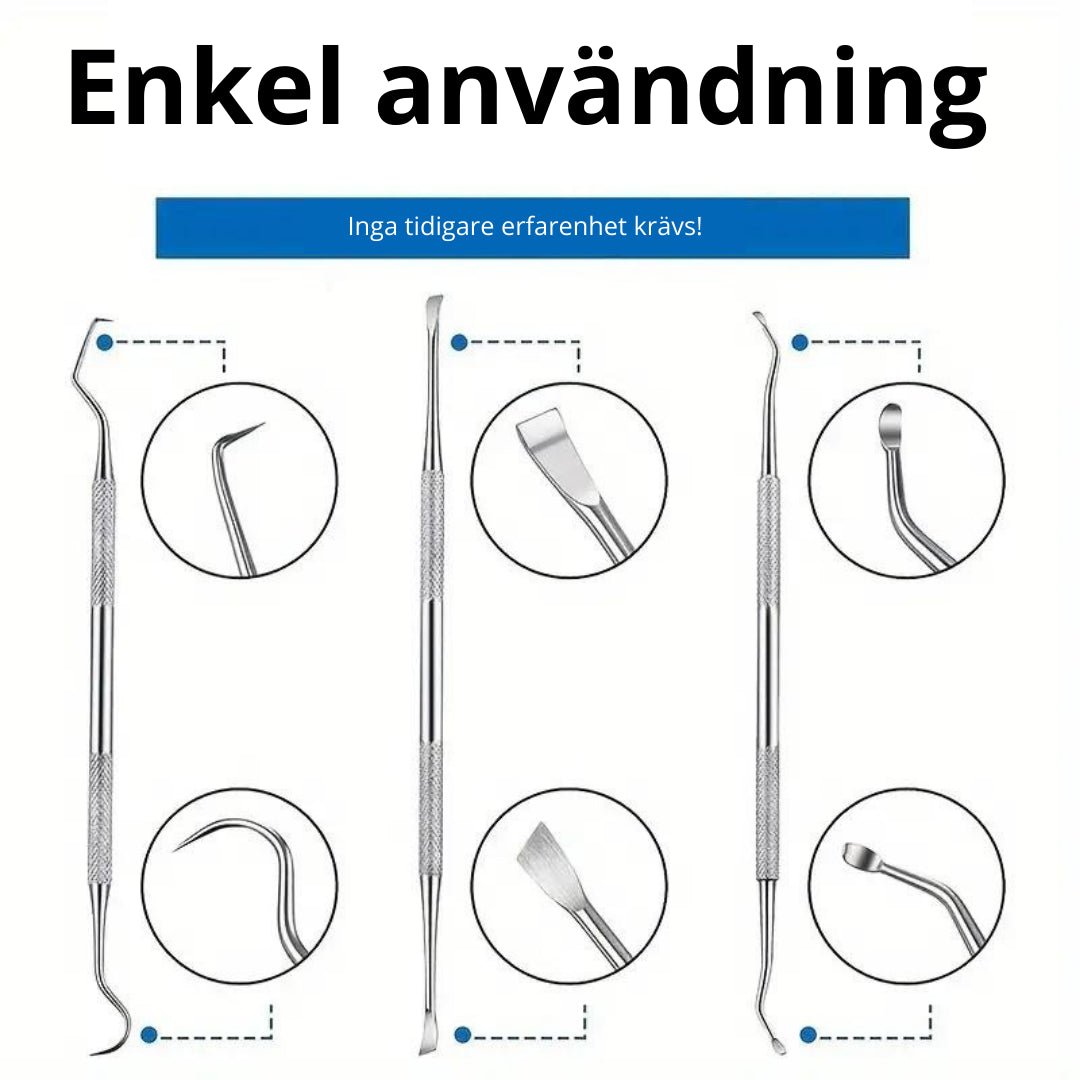 Enkel användning

Inga tidigare erfarenhet krävs!