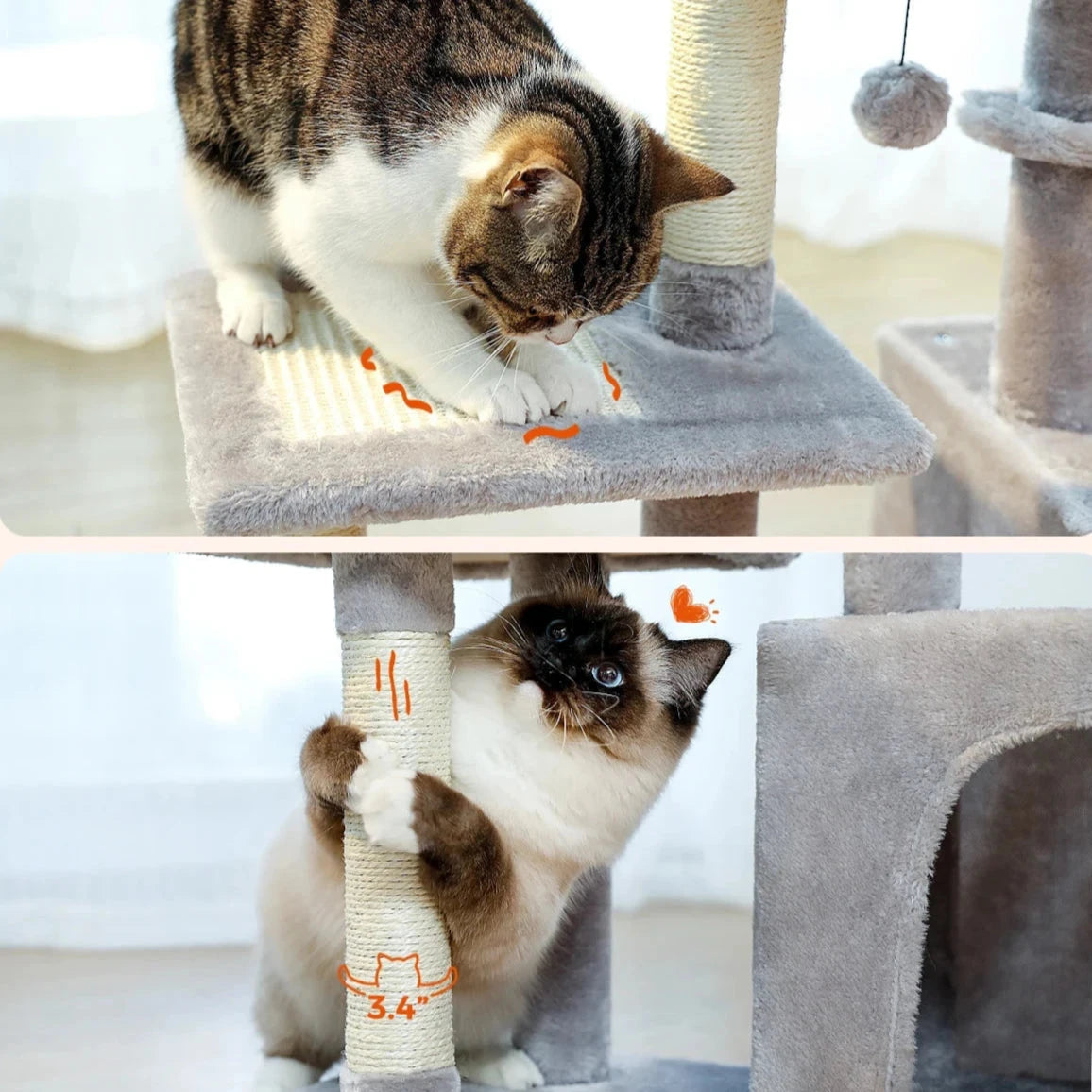 3.4"