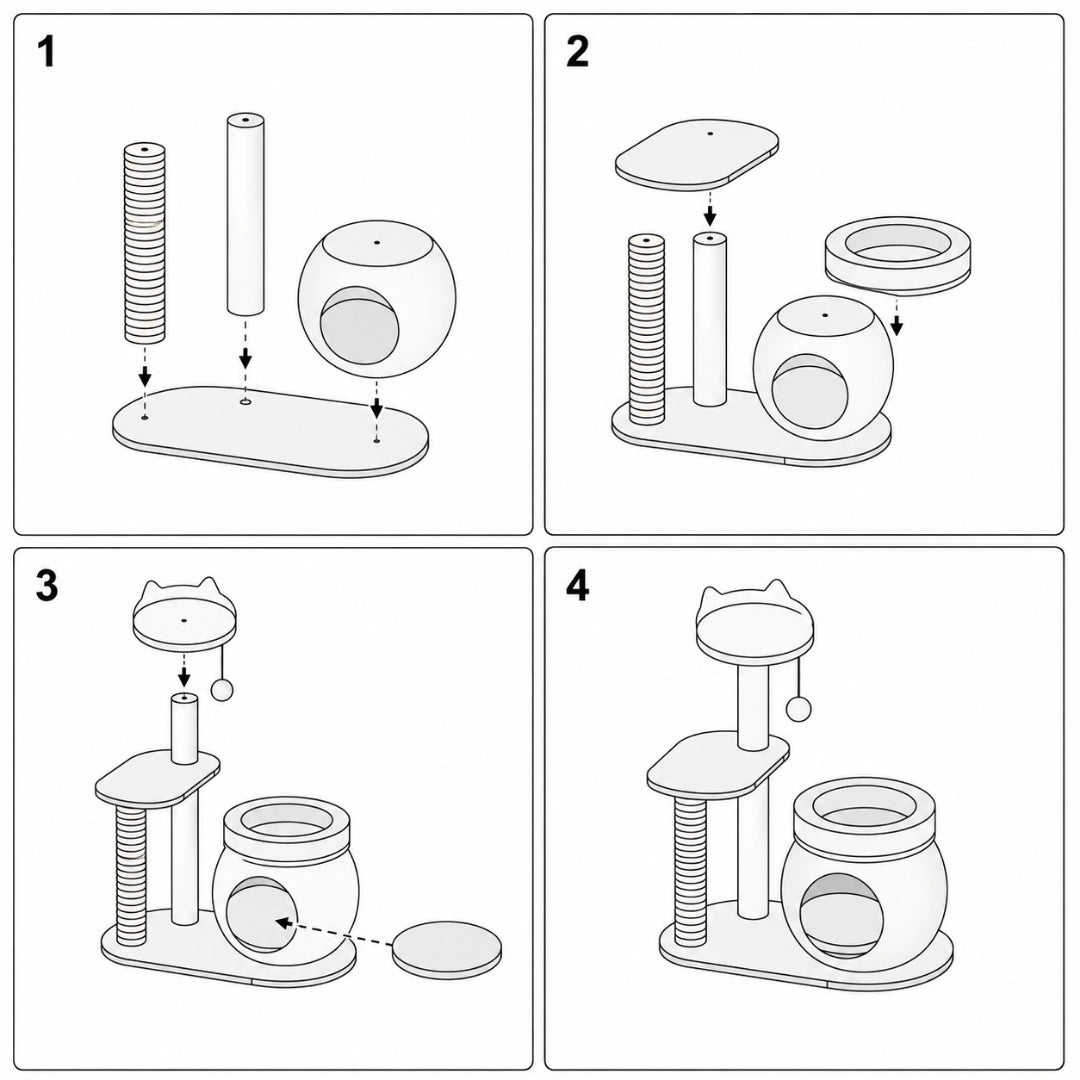 1

2

3

4