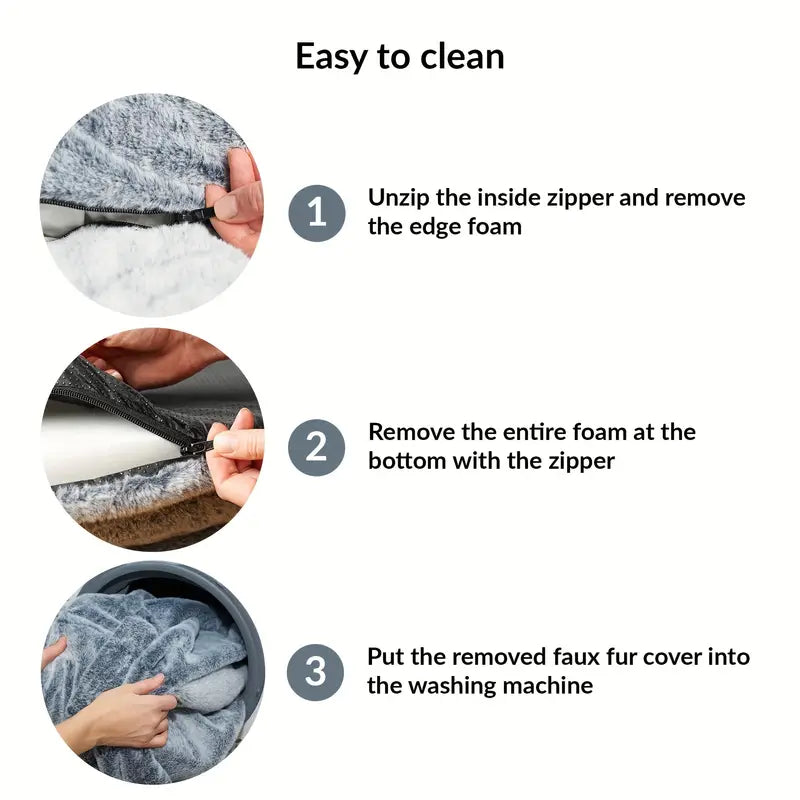 Easy to clean

1 Unzip the inside zipper and remove the edge foam

2 Remove the entire foam at the bottom with the zipper

3 Put the removed faux fur cover into the washing machine