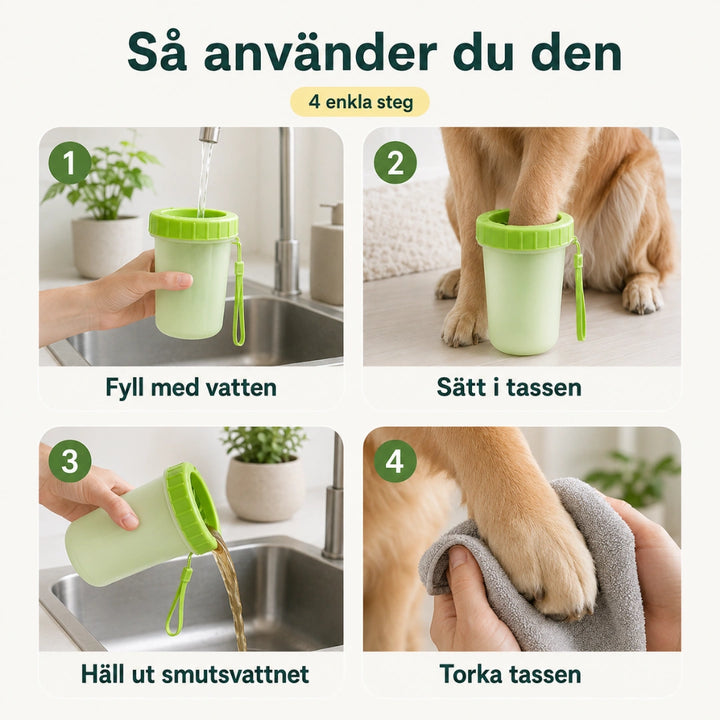 Så använder du den

4 enkla steg

1
Fyll med vatten

2
Sätt i tassen

3
Häll ut smutsvattnet

4
Torka tassen