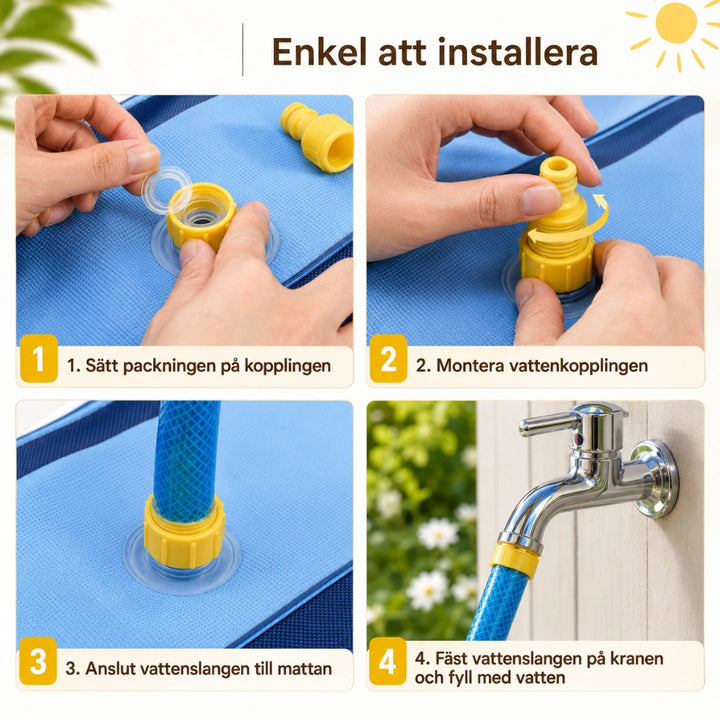 Enkel att installera

1

1. Sätt packningen på kopplingen

2

2. Montera vattenkopplingen

3

3. Anslut vattenslangen till mattan

4

4. Fäst vattenslangen på kranen och fyll med vatten