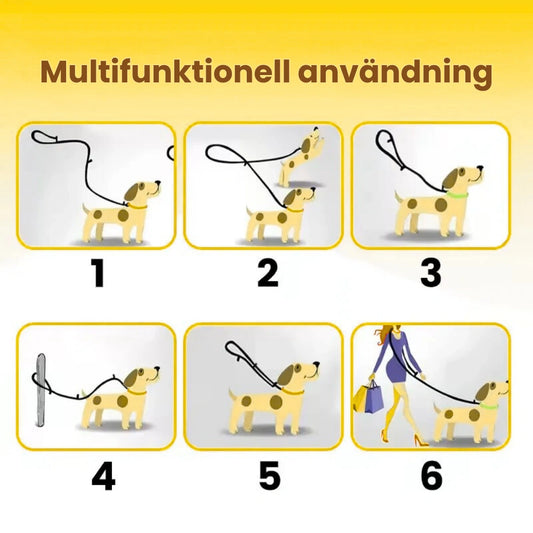 Multifunktionell användning

1

2

3

4

5

6