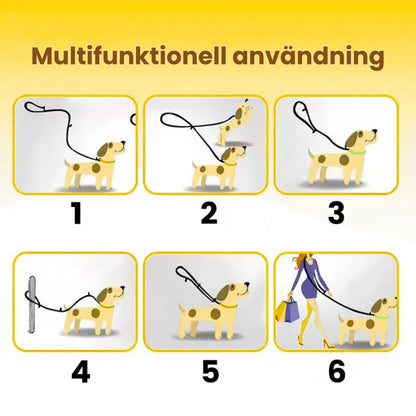 Multifunktionell användning

1

2

3

4

5

6