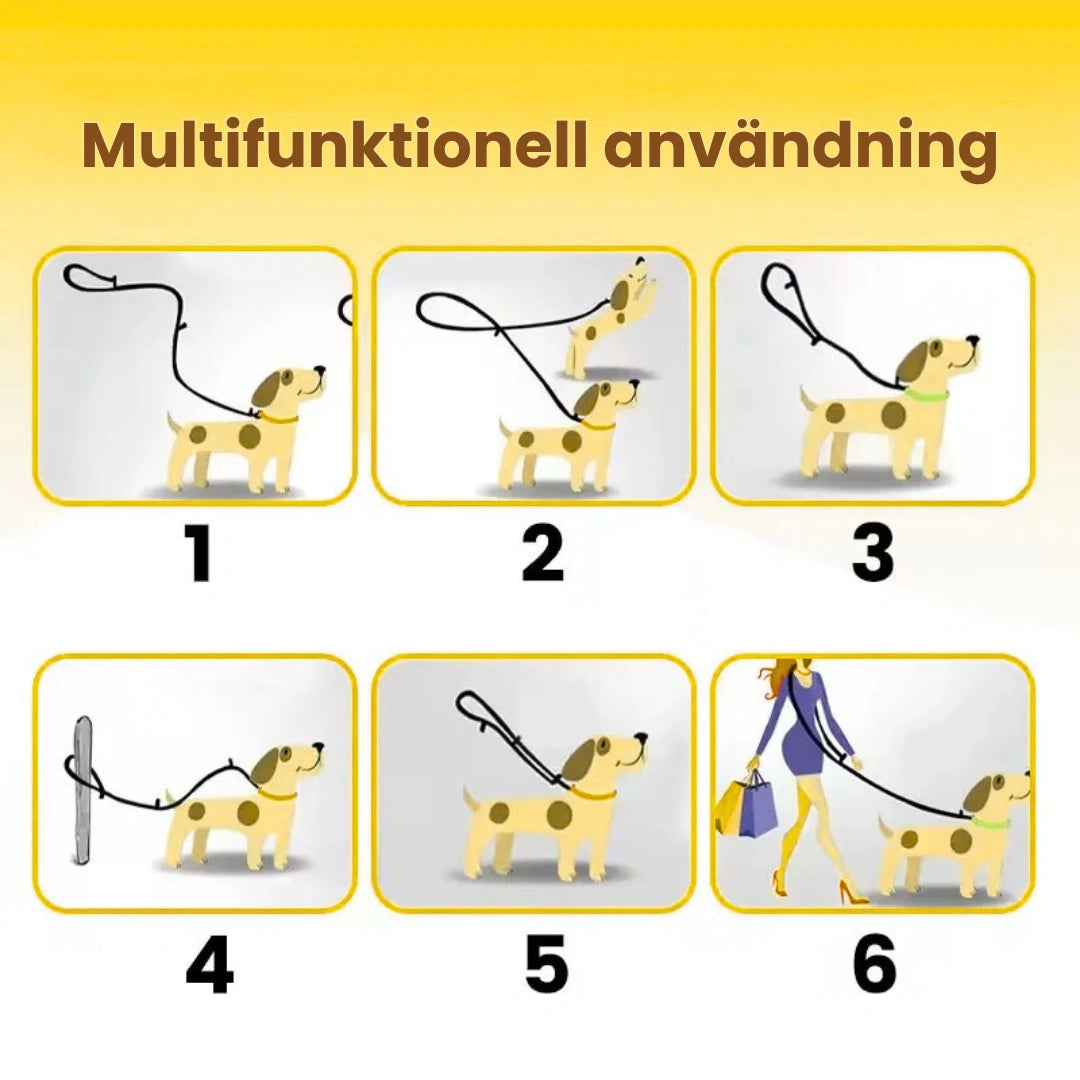 Multifunktionell användning

1

2

3

4

5

6