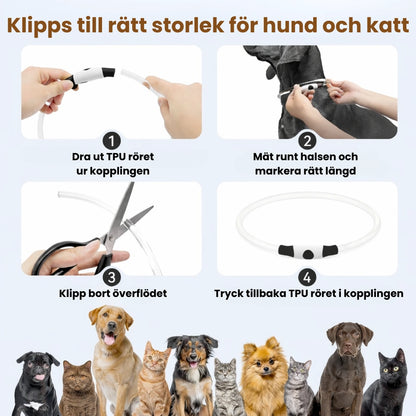 Klipps till rätt storlek för hund och katt

1
Dra ut TPU röret ur kopplingen

2
Mät runt halsen och markera rätt längd

3
Klipp bort överflödet

4
Tryck tillbaka TPU röret i kopplingen