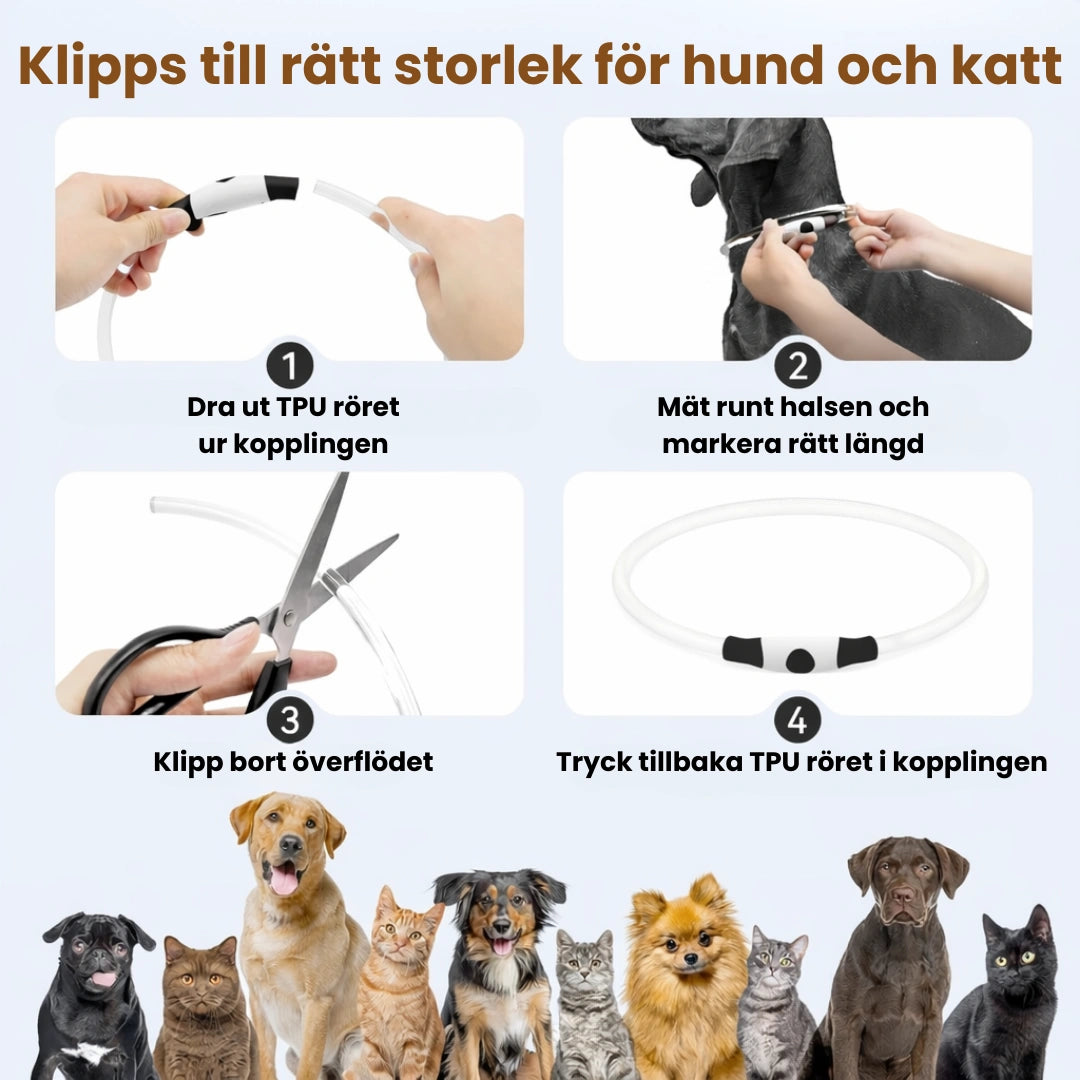 Klipps till rätt storlek för hund och katt

1
Dra ut TPU röret ur kopplingen

2
Mät runt halsen och markera rätt längd

3
Klipp bort överflödet

4
Tryck tillbaka TPU röret i kopplingen