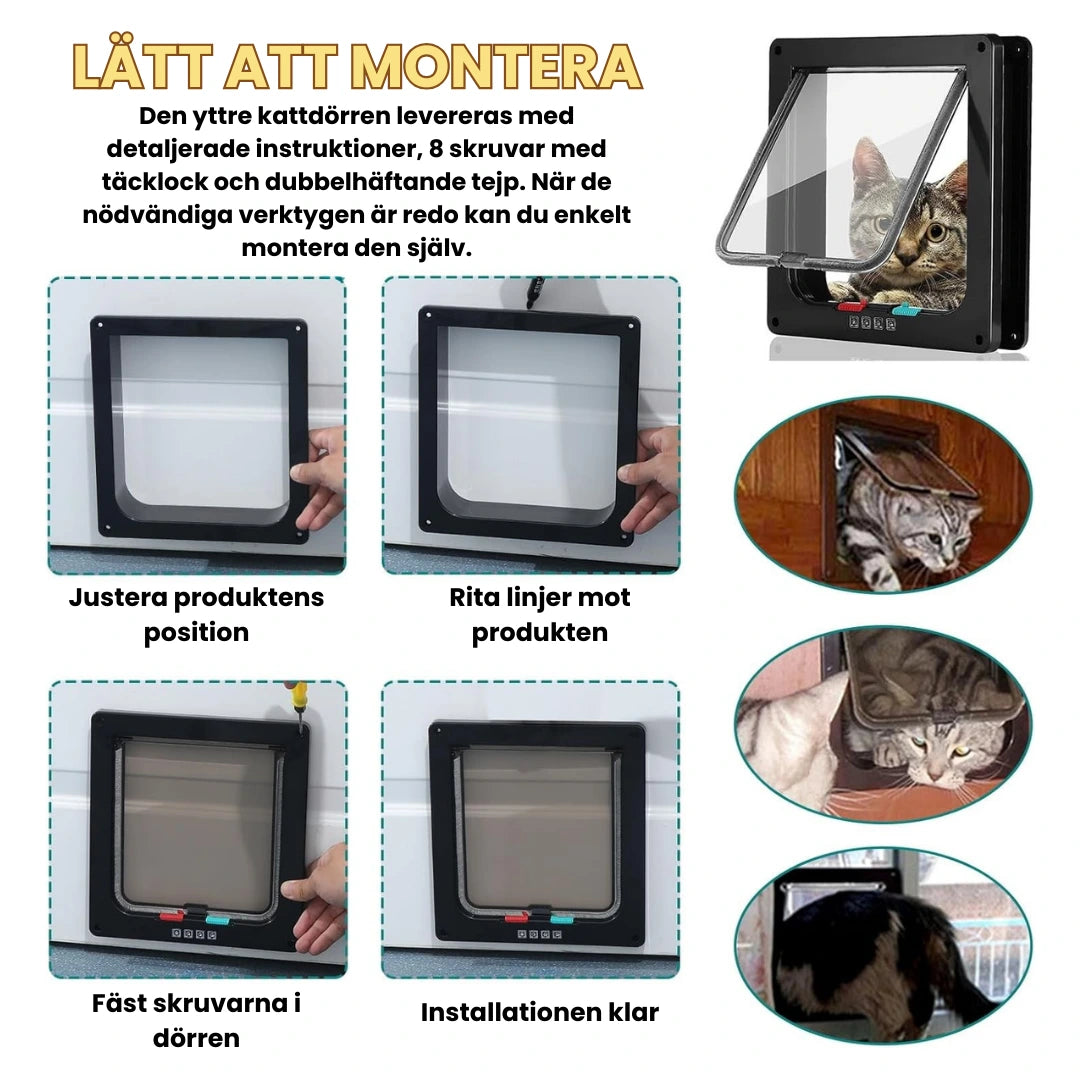 LÄTT ATT MONTERA

Den yttre kattdörren levereras med detaljerade instruktioner, 8 skruvar med täcklock och dubbelhäftande tejp. När de nödvändiga verktygen är redo kan du enkelt montera den själv.

Justera produktens position

Rita linjer mot produkten

Fäst skruvarna i dörren

Installationen klar