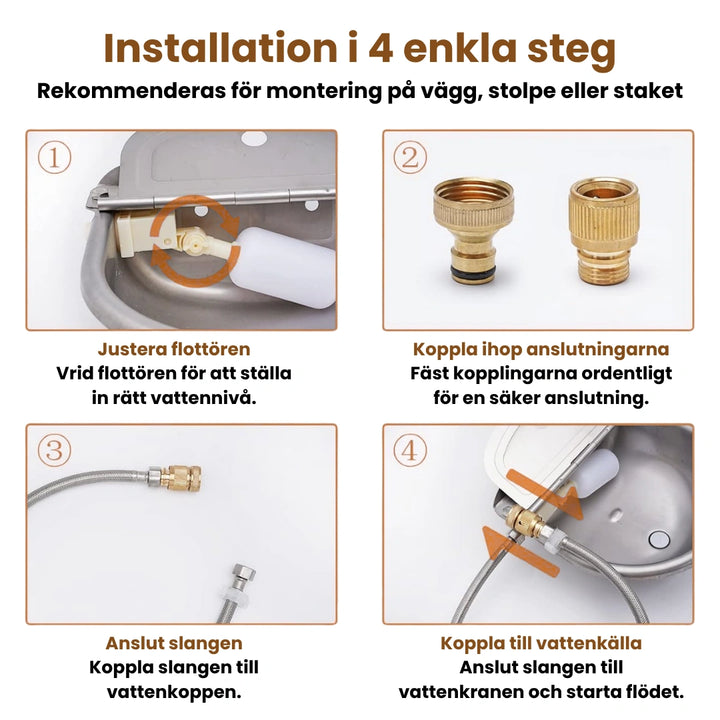 Installation i 4 enkla steg
Rekommenderas för montering på vägg, stolpe eller staket

①

Justera flottören
Vrid flottören för att ställa in rätt vattennivå.

②

Koppla ihop anslutningarna
Fäst kopplingarna ordentligt för en säker anslutning.

③

Anslut slangen
Koppla slangen till vattenkoppen.

④

Koppla till vattenkälla
Anslut slangen till vattenkranen och starta flödet.