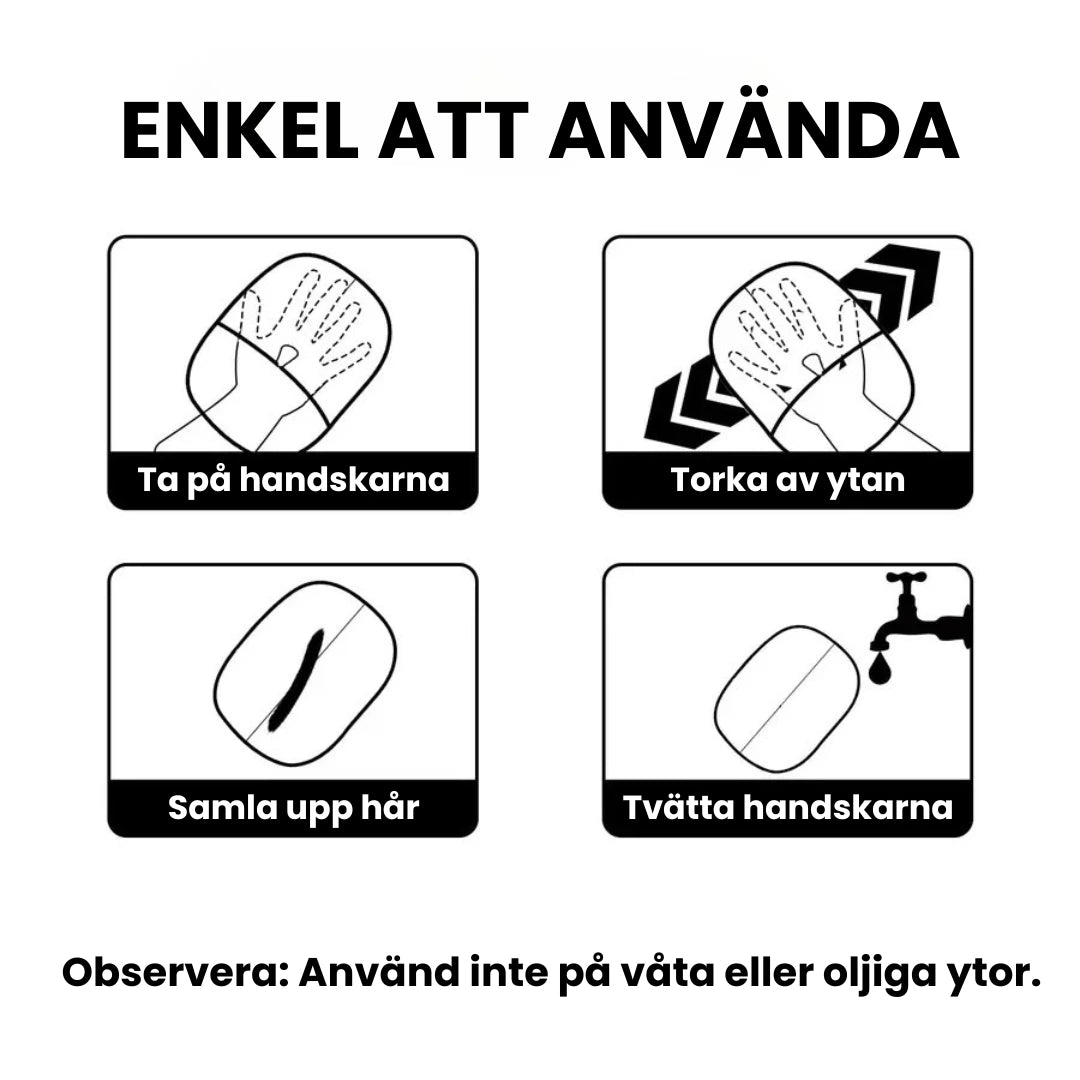 ENKEL ATT ANVÄNDA

Ta på handskarna

Torka av ytan

Samla upp hår

Tvätta handskarna

Observera: Använd inte på våta eller oljiga ytor.