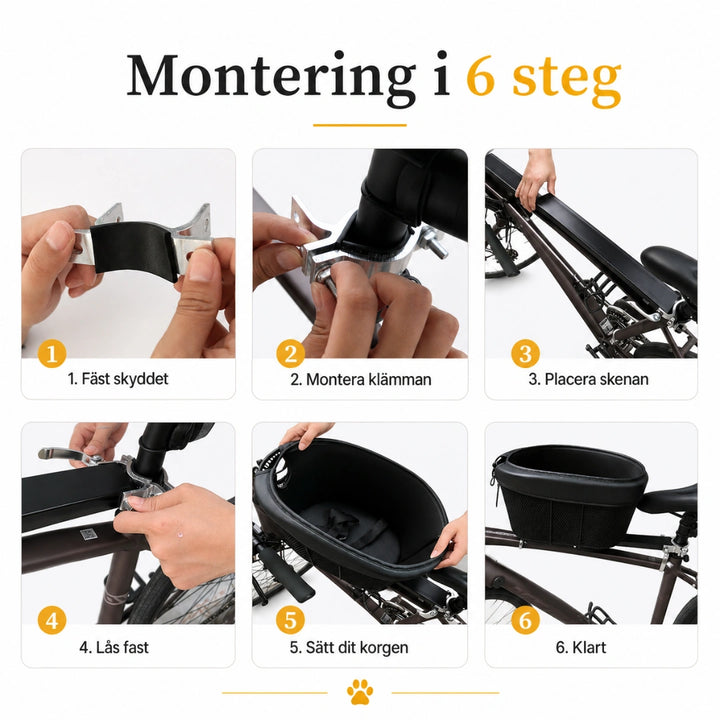 Montering i 6 steg

1
1. Fäst skyddet

2
2. Montera klämman

3
3. Placera skenan

4
4. Lås fast

5
5. Sätt dit korgen

6
6. Klart