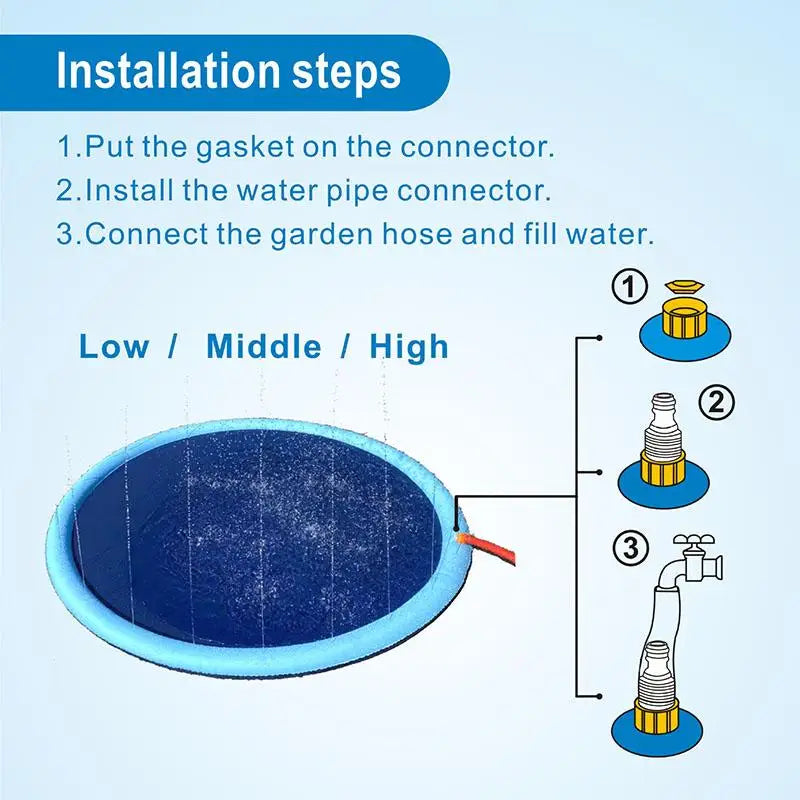 Installation steps

1.Put the gasket on the connector.
2.Install the water pipe connector.
3.Connect the garden hose and fill water.

Low / Middle / High

①

②

③