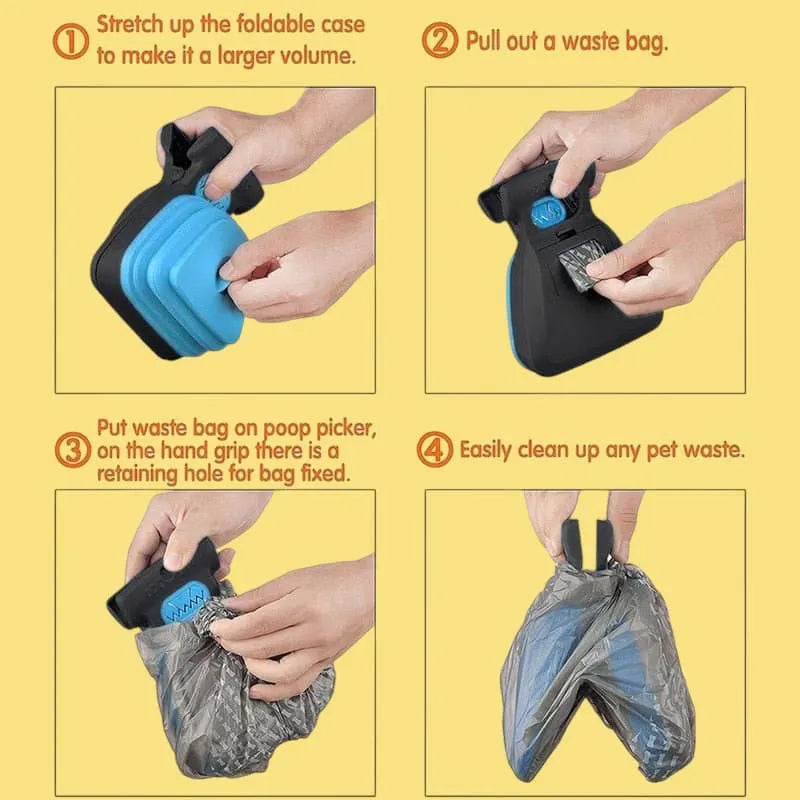 ① Stretch up the foldable case to make it a larger volume.

② Pull out a waste bag.

③ Put waste bag on poop picker, on the hand grip there is a retaining hole for bag fixed.

④ Easily clean up any pet waste.