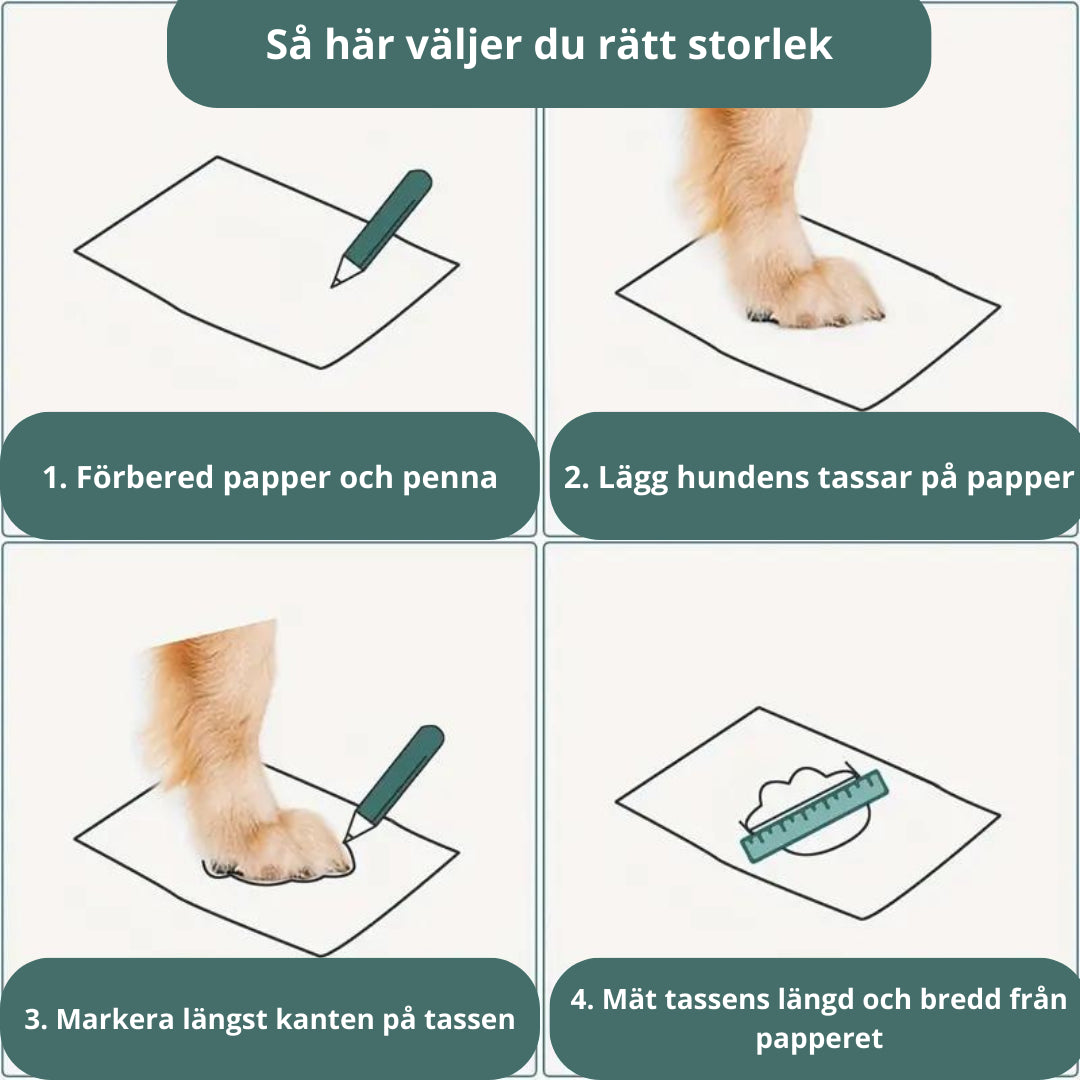 Så här väljer du rätt storlek

1. Förbered papper och penna

2. Lägg hundens tassar på papper

3. Markera längst kanten på tassen

4. Mät tassens längd och bredd från papperet